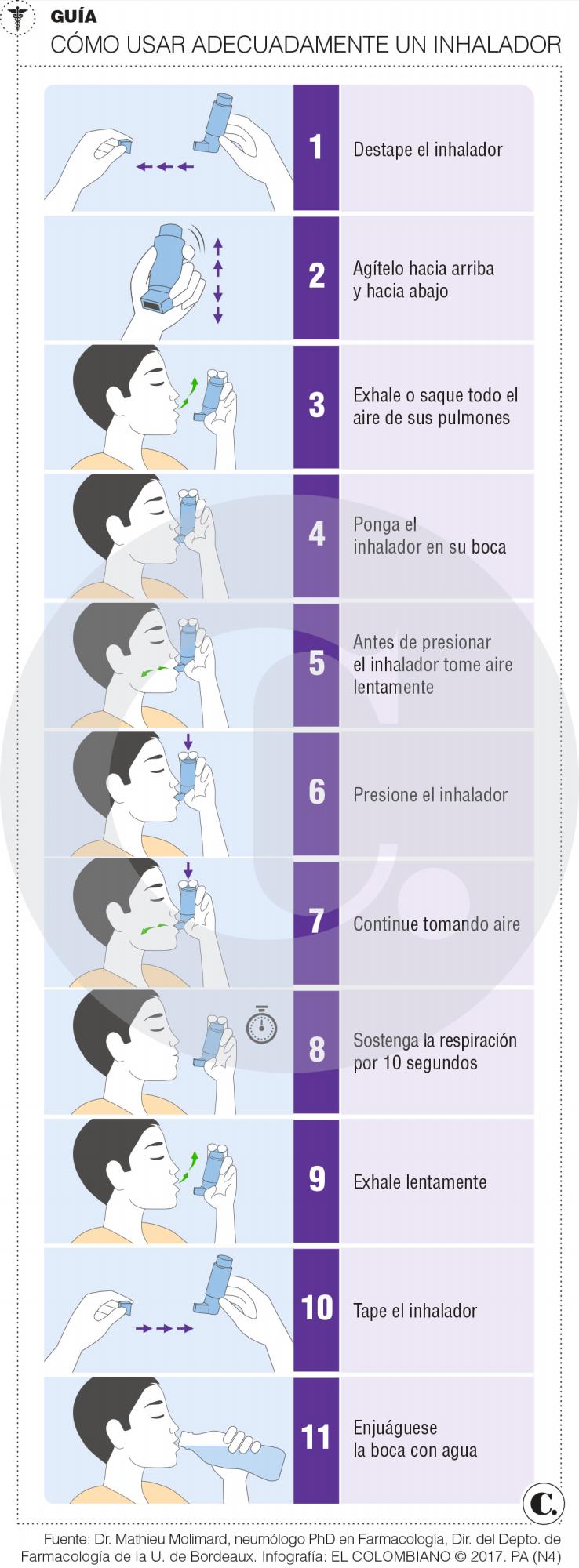 GUÍA
CÓMO USAR ADECUADAMENTE UN INHALADOR

1 Destape el inhalador

2 Agítelo hacia arriba y hacia abajo

3 Exhale o saque todo el aire de sus pulmones

4 Ponga el inhalador en su boca

5 Antes de presionar el inhalador tome aire lentamente

6 Presione el inhalador

7 Continue tomando aire

8 Sostenga la respiración por 10 segundos

9 Exhale lentamente

10 Tape el inhalador

11 Enjuáguese la boca con agua

C.

Fuente: Dr. Mathieu Molimard, neumólogo PhD en Farmacología, Dir. del Depto. de Farmacología de la U. de Bordeaux. Infografía: EL COLOMBIANO © 2017. PA (N4)