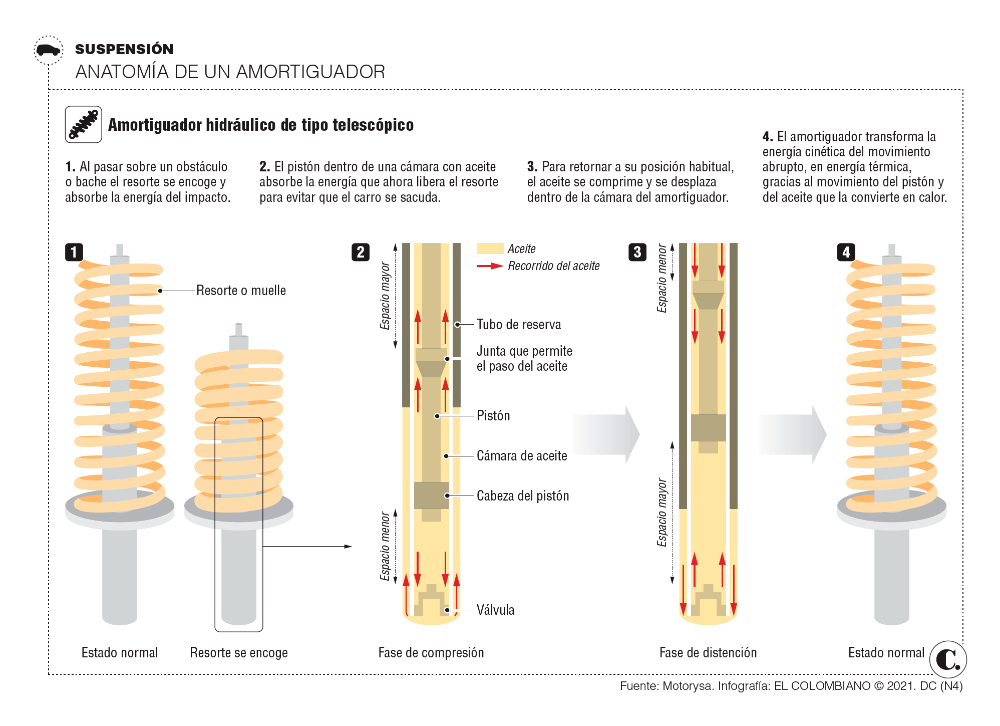 SUSPENSIÓN
ANATOMÍA DE UN AMORTIGUADOR

Amortiguador hidráulico de tipo telescópico

1. Al pasar sobre un obstáculo o bache el resorte se encoge y absorbe la energía del impacto.

2. El pistón dentro de una cámara con aceite absorbe la energía que ahora libera el resorte para evitar que el carro se sacuda.

3. Para retornar a su posición habitual, el aceite se comprime y se desplaza dentro de la cámara del amortiguador.

4. El amortiguador transforma la energía cinética del movimiento abrupto, en energía térmica, gracias al movimiento del pistón y del aceite que la convierte en calor.

1
Resorte o muelle
Estado normal
Resorte se encoge

2
Aceite
Recorrido del aceite
Espacio mayor
Tubo de reserva
Junta que permite el paso del aceite
Pistón
Cámara de aceite
Cabeza del pistón
Espacio menor
Válvula
Fase de compresión

3
Espacio menor
Espacio mayor
Fase de distención

4
Estado normal

C.

Fuente: Motorysa. Infografía: EL COLOMBIANO © 2021. DC (N4)