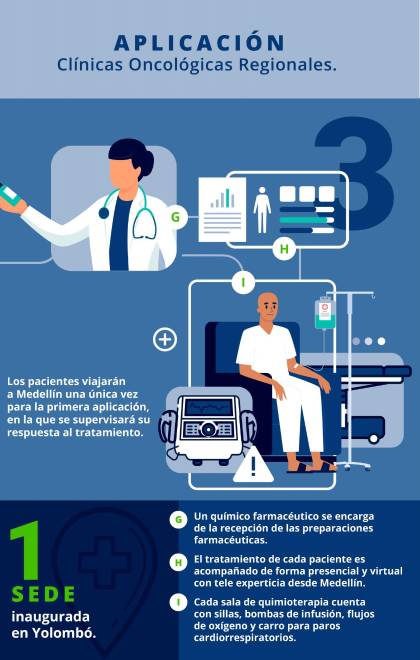 APLICACIÓN
Clínicas Oncológicas Regionales.

3

G

H

I

Los pacientes viajarán a Medellín una única vez para la primera aplicación, en la que se supervisará su respuesta al tratamiento.

1
SEDE
inaugurada en Yolombó.

G Un químico farmacéutico se encarga de la recepción de las preparaciones farmacéuticas.

H El tratamiento de cada paciente es acompañado de forma presencial y virtual con tele experticia desde Medellín.

I Cada sala de quimioterapia cuenta con sillas, bombas de infusión, flujos de oxígeno y carro para paros cardiorrespiratorios.