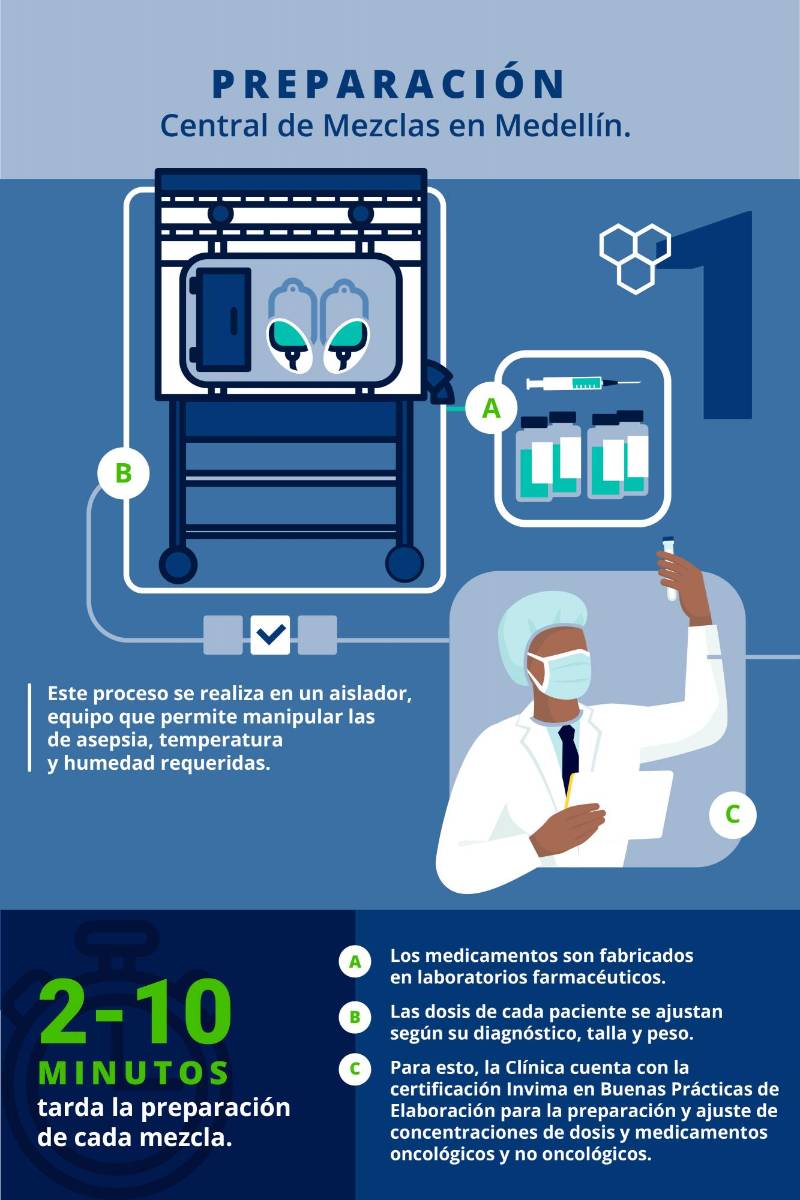 PREPARACIÓN
Central de Mezclas en Medellín.

1

A

B

Este proceso se realiza en un aislador, equipo que permite manipular las de asepsia, temperatura y humedad requeridas.

C

2-10
MINUTOS
tarda la preparación de cada mezcla.

A Los medicamentos son fabricados en laboratorios farmacéuticos.

B Las dosis de cada paciente se ajustan según su diagnóstico, talla y peso.

C Para esto, la Clínica cuenta con la certificación Invima en Buenas Prácticas de Elaboración para la preparación y ajuste de concentraciones de dosis y medicamentos oncológicos y no oncológicos.